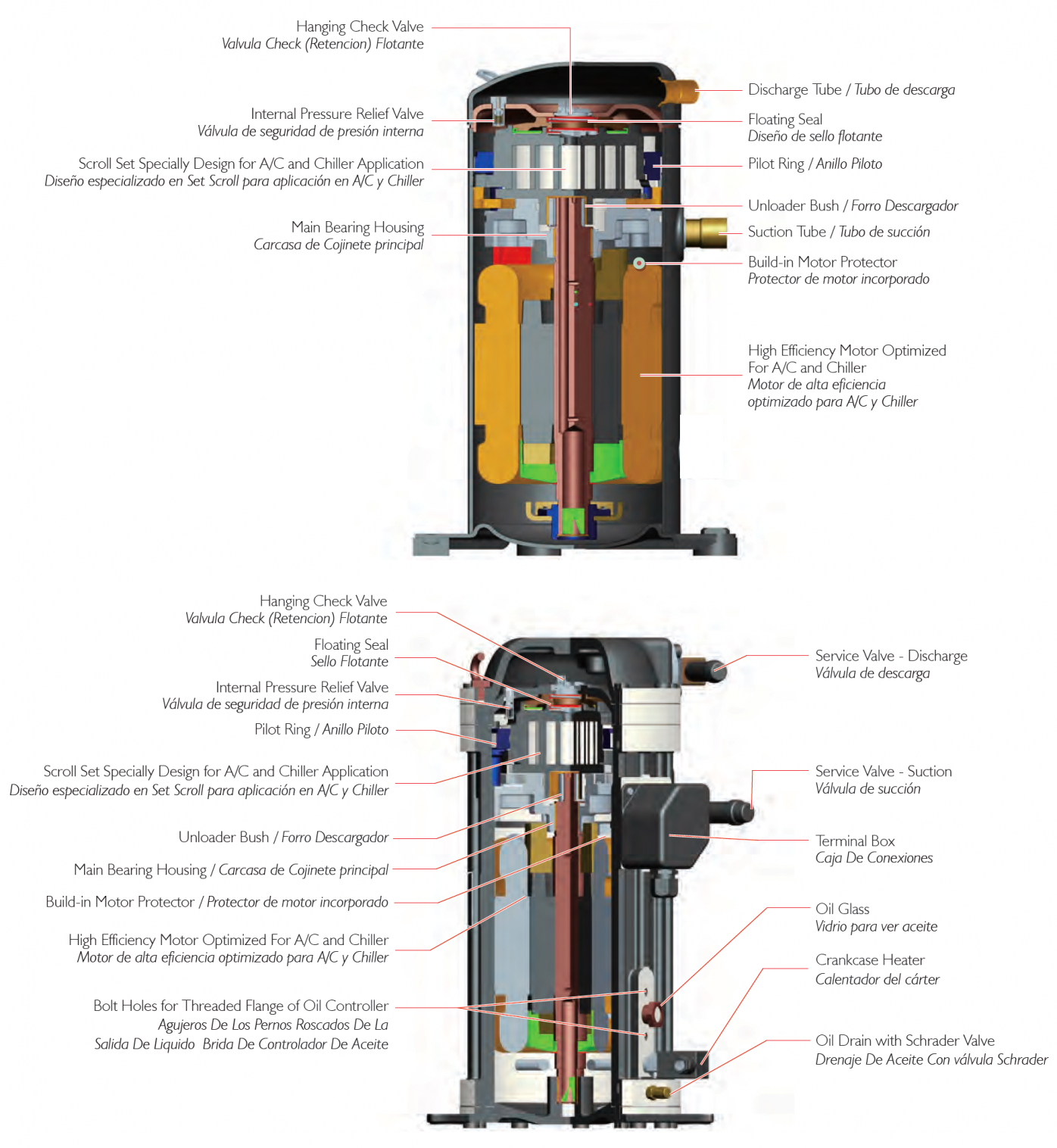 Hanging Check Valve
Valvula Check (Retencion) Flotante

Internal Pressure Relief Valve
Válvula de seguridad de presión interna

Scroll Set Specially Design for A/C and Chiller Application
Diseño especializado en Set Scroll para aplicación en A/C y Chiller

Main Bearing Housing
Carcasa de Cojinete principal

Discharge Tube / Tubo de descarga

Floating Seal
Diseño de sello flotante

Pilot Ring / Anillo Piloto

Unloader Bush / Forro Descargador

Suction Tube / Tubo de succión

Build-in Motor Protector
Protector de motor incorporado

High Efficiency Motor Optimized For A/C and Chiller
Motor de alta eficiencia optimizado para A/C y Chiller

Hanging Check Valve
Valvula Check (Retencion) Flotante

Floating Seal
Sello Flotante

Internal Pressure Relief Valve
Válvula de seguridad de presión interna

Pilot Ring / Anillo Piloto

Scroll Set Specially Design for A/C and Chiller Application
Diseño especializado en Set Scroll para aplicación en A/C y Chiller

Unloader Bush / Forro Descargador

Main Bearing Housing / Carcasa de Cojinete principal

Build-in Motor Protector / Protector de motor incorporado

High Efficiency Motor Optimized For A/C and Chiller
Motor de alta eficiencia optimizado para A/C y Chiller

Bolt Holes for Threaded Flange of Oil Controller
Agujeros De Los Pernos Roscados De La Salida De Liquido Brida De Controlador De Aceite

Service Valve - Discharge
Válvula de descarga

Service Valve - Suction
Válvula de succión

Terminal Box
Caja De Conexiones

Oil Glass
Vidrio para ver aceite

Crankcase Heater
Calentador del cárter

Oil Drain with Schrader Valve
Drenaje De Aceite Con válvula Schrader