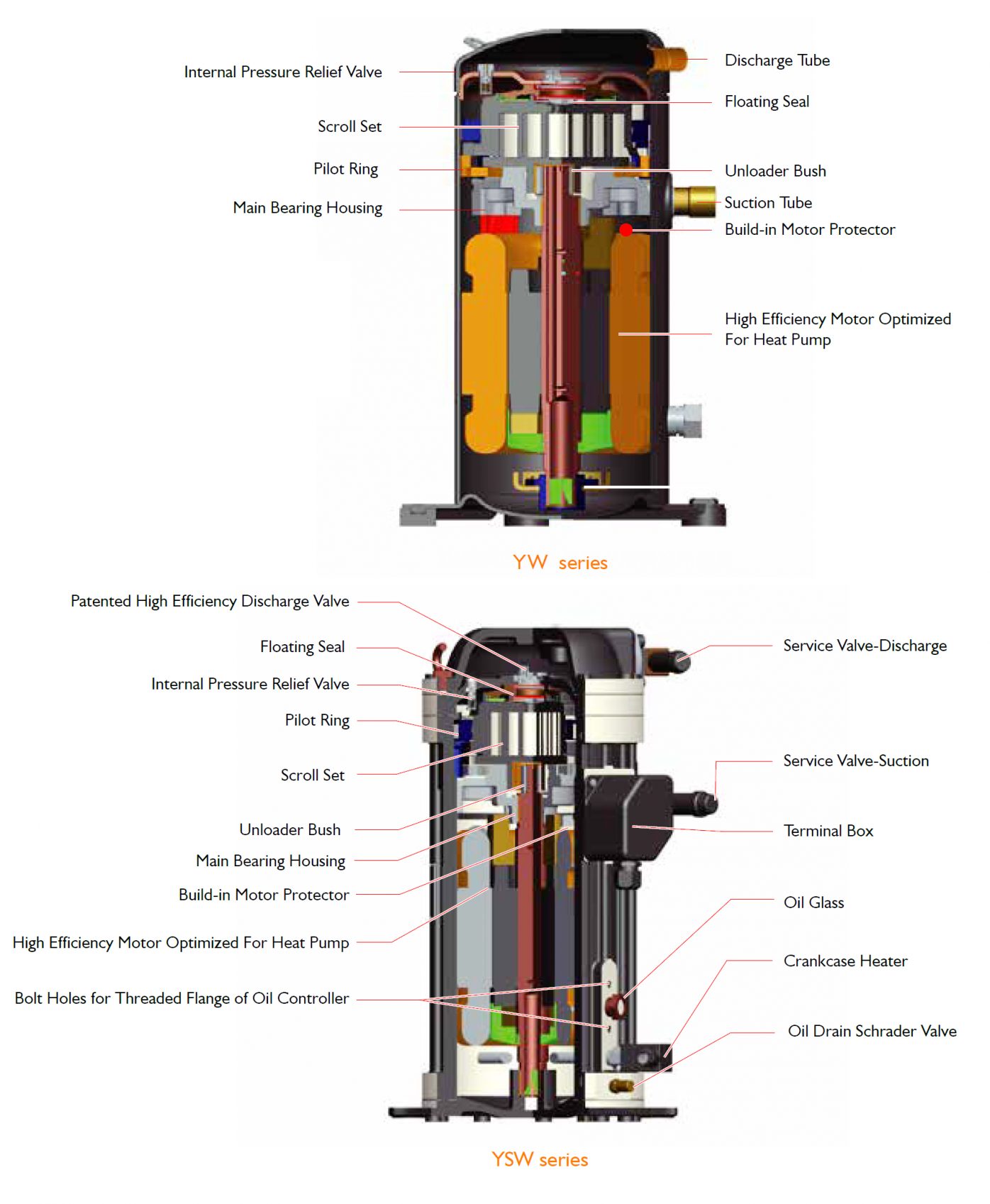 Internal Pressure Relief Valve

Scroll Set

Pilot Ring

Main Bearing Housing

Discharge Tube

Floating Seal

Unloader Bush

Suction Tube

Build-in Motor Protector

High Efficiency Motor Optimized For Heat Pump

YW series

Patented High Efficiency Discharge Valve

Floating Seal

Internal Pressure Relief Valve

Pilot Ring

Scroll Set

Unloader Bush

Main Bearing Housing

Build-in Motor Protector

High Efficiency Motor Optimized For Heat Pump

Bolt Holes for Threaded Flange of Oil Controller

Service Valve-Discharge

Service Valve-Suction

Terminal Box

Oil Glass

Crankcase Heater

Oil Drain Schrader Valve

YSW series